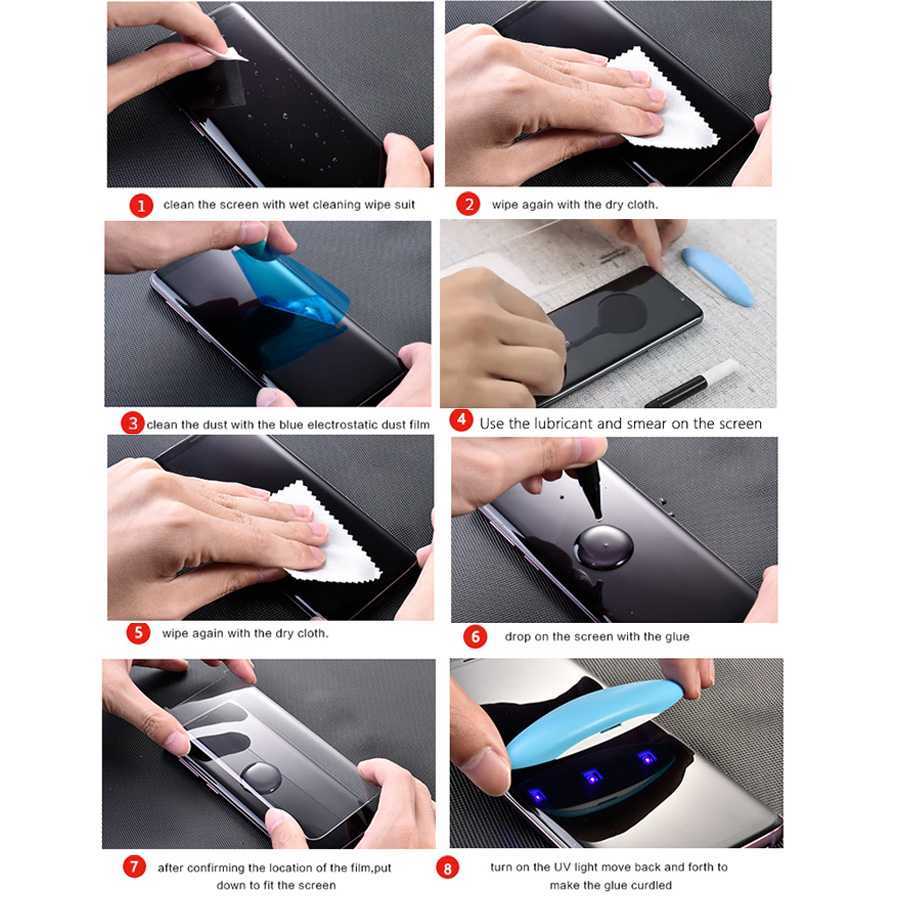 1 clean the screen with wet cleaning wipe suit

2 wipe again with the dry cloth.

3 clean the dust with the blue electrostatic dust film

4 Use the lubricant and smear on the screen

5 wipe again with the dry cloth.

6 drop on the screen with the glue

7 after confirming the location of the film,put down to fit the screen

8 turn on the UV light move back and forth to make the glue curdled