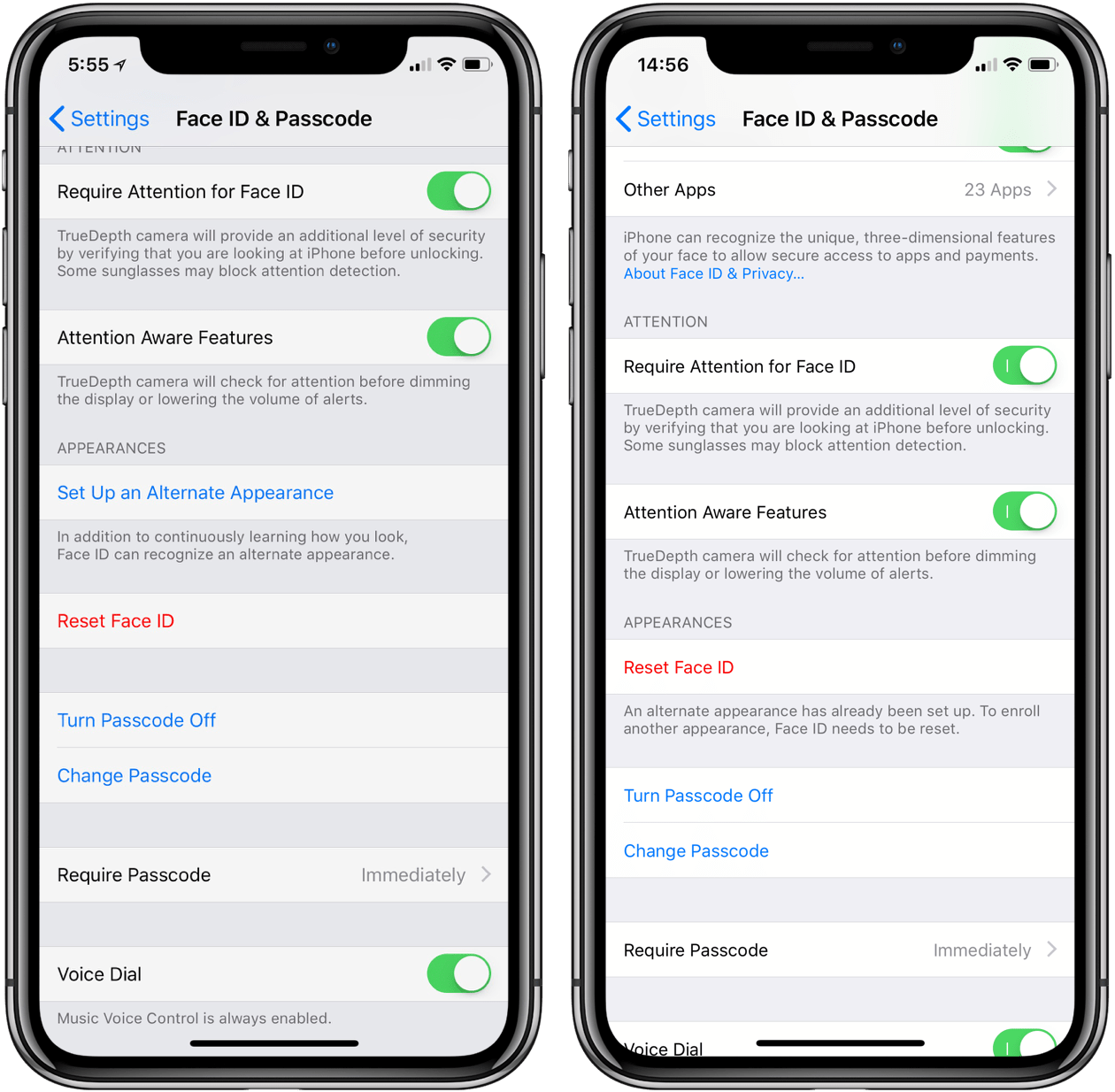 5:55

Settings Face ID & Passcode

ATTENTION

Require Attention for Face ID

TrueDepth camera will provide an additional level of security by verifying that you are looking at iPhone before unlocking. Some sunglasses may block attention detection.

Attention Aware Features

TrueDepth camera will check for attention before dimming the display or lowering the volume of alerts.

APPEARANCES

Set Up an Alternate Appearance

In addition to continuously learning how you look, Face ID can recognize an alternate appearance.

Reset Face ID

Turn Passcode Off

Change Passcode

Require Passcode Immediately

Voice Dial

Music Voice Control is always enabled.

14:56

Settings Face ID & Passcode

Other Apps 23 Apps

iPhone can recognize the unique, three-dimensional features of your face to allow secure access to apps and payments. About Face ID & Privacy...

ATTENTION

Require Attention for Face ID

TrueDepth camera will provide an additional level of security by verifying that you are looking at iPhone before unlocking. Some sunglasses may block attention detection.

Attention Aware Features

TrueDepth camera will check for attention before dimming the display or lowering the volume of alerts.

APPEARANCES

Reset Face ID

An alternate appearance has already been set up. To enroll another appearance, Face ID needs to be reset.

Turn Passcode Off

Change Passcode

Require Passcode Immediately

Voice Dial